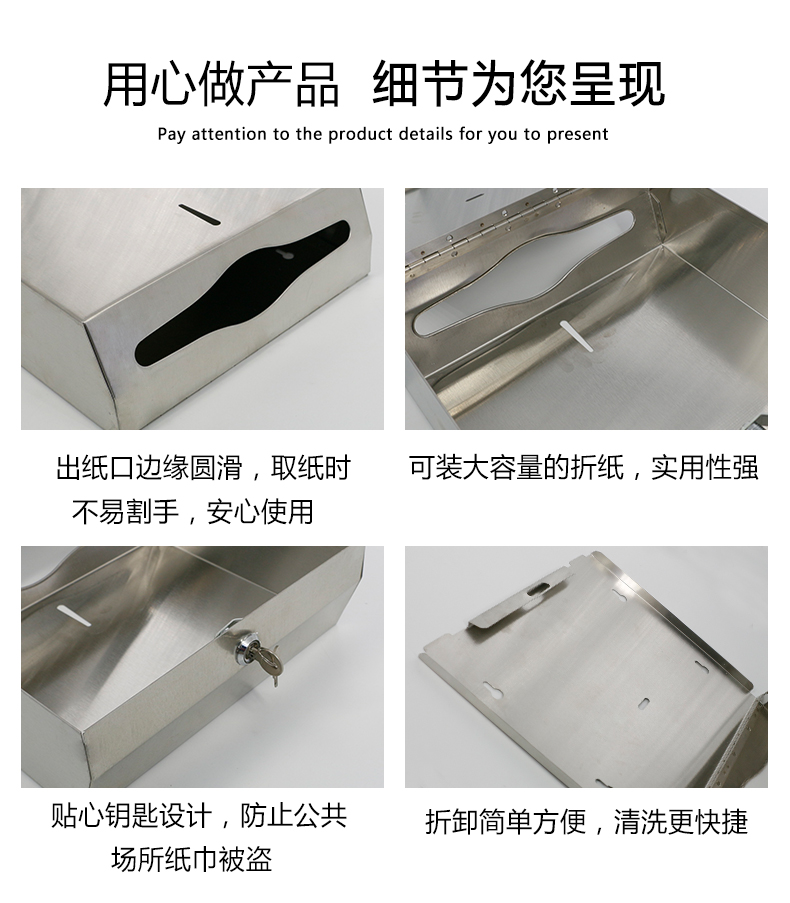 用心做产品 细节为您呈现

Pay attention to the product details for you to present

出纸口边缘圆滑，取纸时不易割手，安心使用

可装大容量的折纸，实用性强

贴心钥匙设计，防止公共场所纸巾被盗

折卸简单方便，清洗更快捷